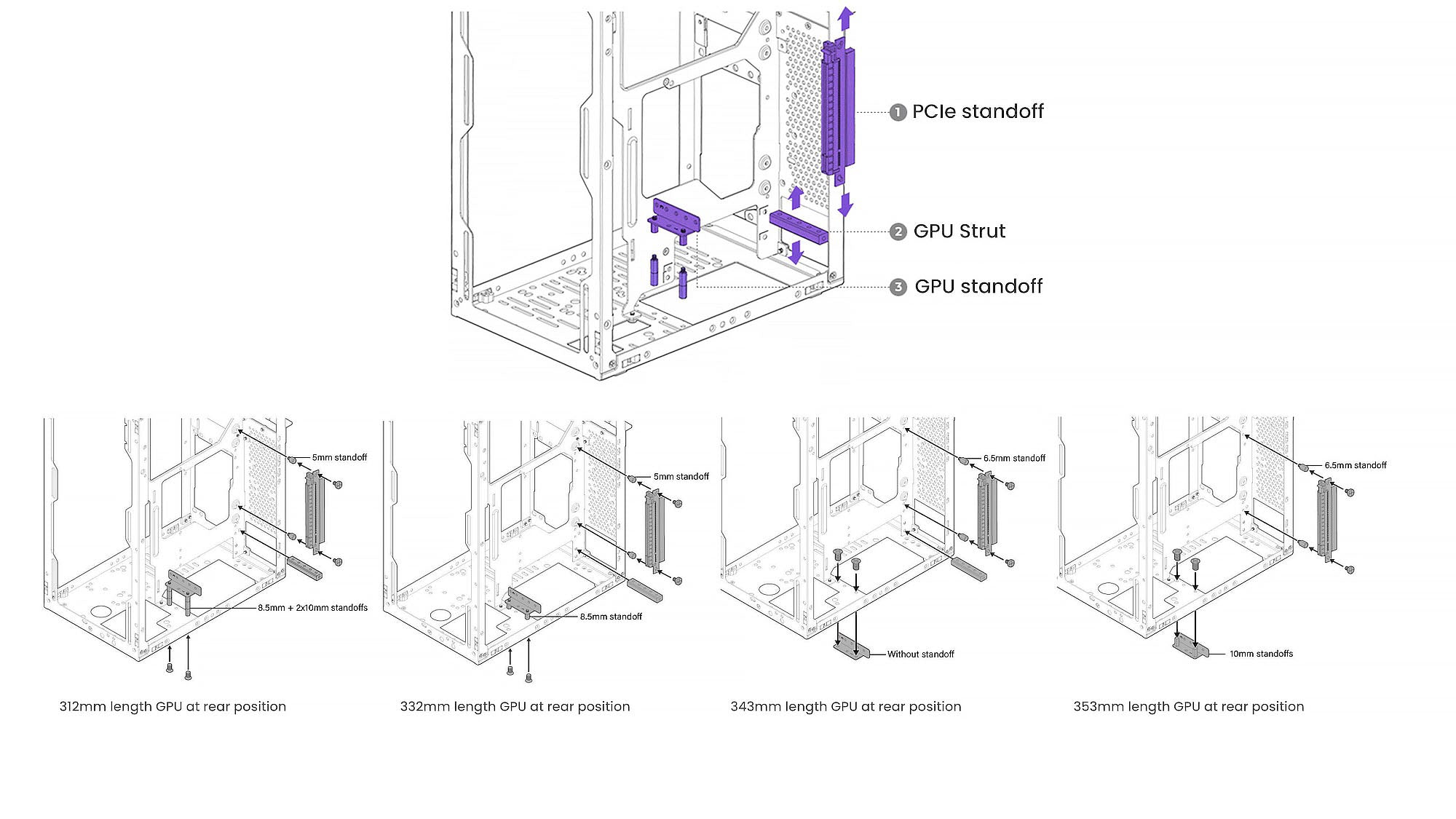 1 PCIe standoff

2 GPU Strut

3 GPU standoff

5mm standoff

8.5mm + 2x10mm standoffs

312mm length GPU at rear position

5mm standoff

8.5mm standoff

332mm length GPU at rear position

6.5mm standoff

Without standoff

343mm length GPU at rear position

6.5mm standoff

10mm standoffs

353mm length GPU at rear position