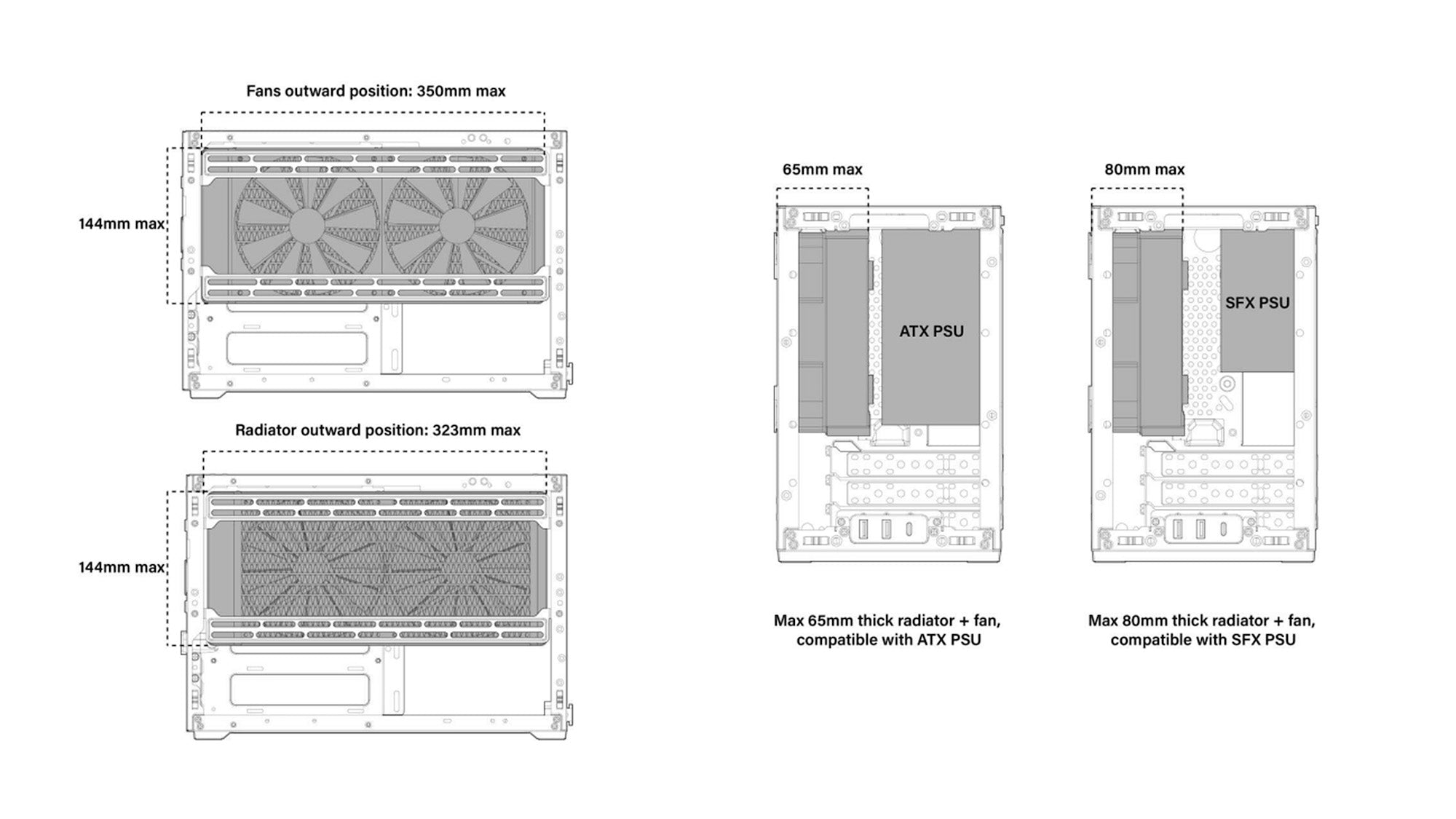 Fans outward position: 350mm max

144mm max

Radiator outward position: 323mm max

144mm max

65mm max

ATX PSU

Max 65mm thick radiator + fan, compatible with ATX PSU

80mm max

SFX PSU

Max 80mm thick radiator + fan, compatible with SFX PSU